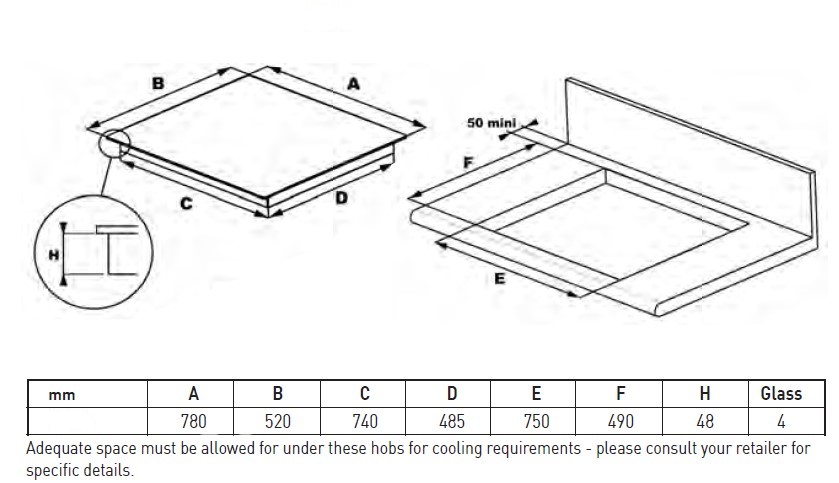 B
A
C
D
H
50 mini
F
E

| mm | A | B | C | D | E | F | H | Glass |
|---|---|---|---|---|---|---|---|---|
| | 780 | 520 | 740 | 485 | 750 | 490 | 48 | 4 |

Adequate space must be allowed for under these hobs for cooling requirements - please consult your retailer for specific details.